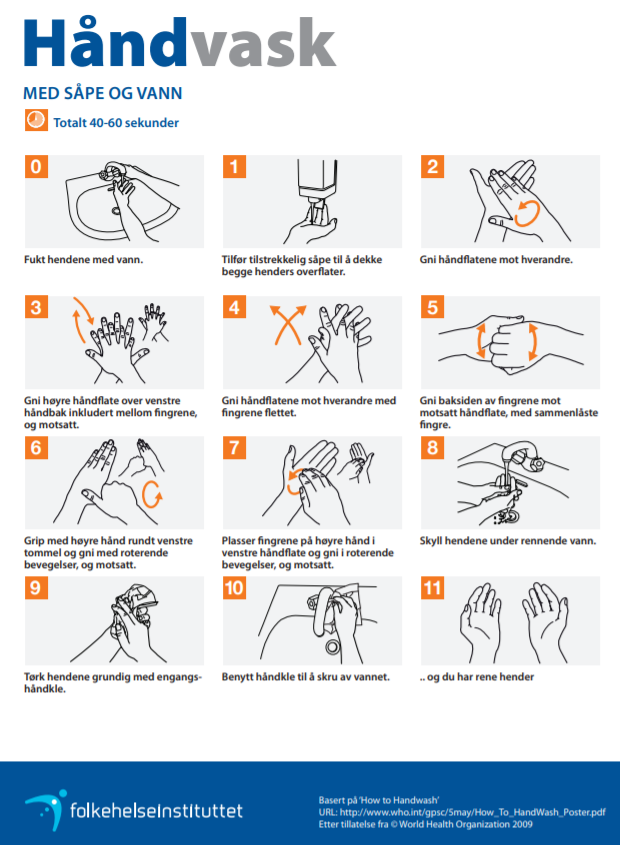 Håndvask

MED SÅPE OG VANN

Totalt 40-60 sekunder

0

Fukt hendene med vann.

1

Tilfør tilstrekkelig såpe til å dekke begge henders overflater.

2

Gni håndflatene mot hverandre.

3

Gni høyre håndflate over venstre håndbak inkludert mellom fingrene, og motsatt.

4

Gni håndflatene mot hverandre med fingrene flettet.

5

Gni baksiden av fingrene mot motsatt håndflate, med sammenlåste fingre.

6

Grip med høyre hånd rundt venstre tommel og gni med roterende bevegelser, og motsatt.

7

Plasser fingrene på høyre hånd i venstre håndflate og gni i roterende bevegelser, og motsatt.

8

Skyll hendene under rennende vann.

9

Tørk hendene grundig med engangshåndkle.

10

Benytt håndkle til å skru av vannet.

11

.. og du har rene hender

folkehelseinstituttet

Basert på 'How to Handwash'
URL: http://www.who.int/gpsc/5may/How_To_HandWash_Poster.pdf
Etter tillatelse fra © World Health Organization 2009